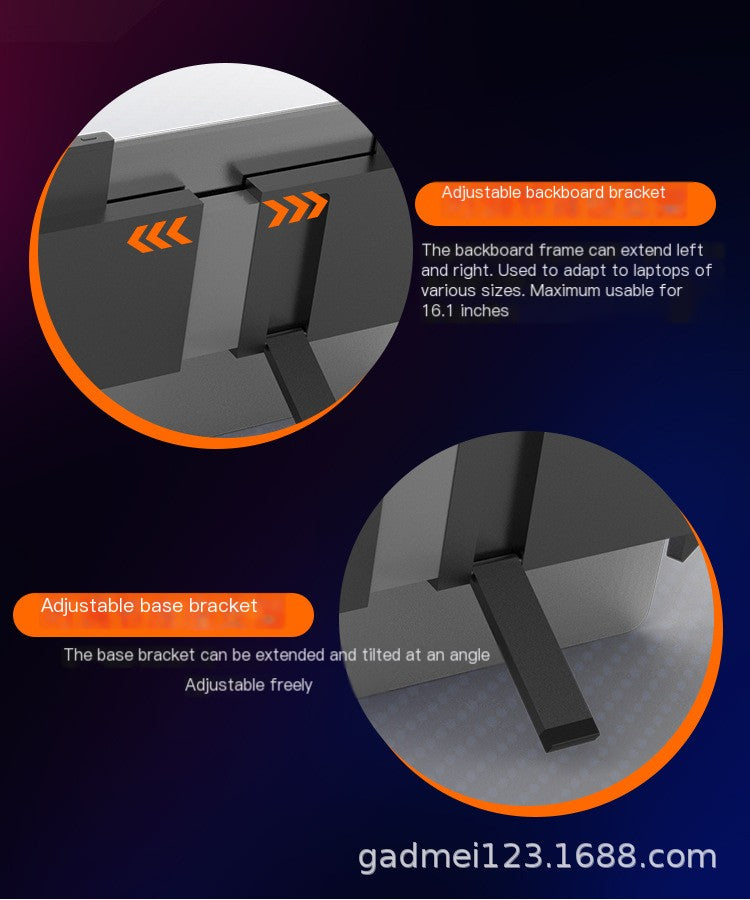 Adjustable backboard bracket

The backboard frame can extend left and right. Used to adapt to laptops of various sizes. Maximum usable for 16.1 inches

Adjustable base bracket

The base bracket can be extended and tilted at an angle
Adjustable freely

gadmei123.1688.com